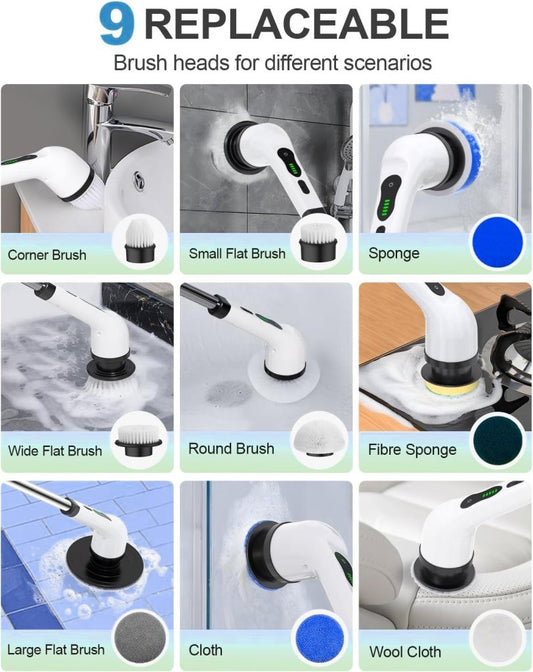 9 REPLACEABLE
Brush heads for different scenarios

Corner Brush

Small Flat Brush

Sponge

Wide Flat Brush

Round Brush

Fibre Sponge

Large Flat Brush

Cloth

Wool Cloth